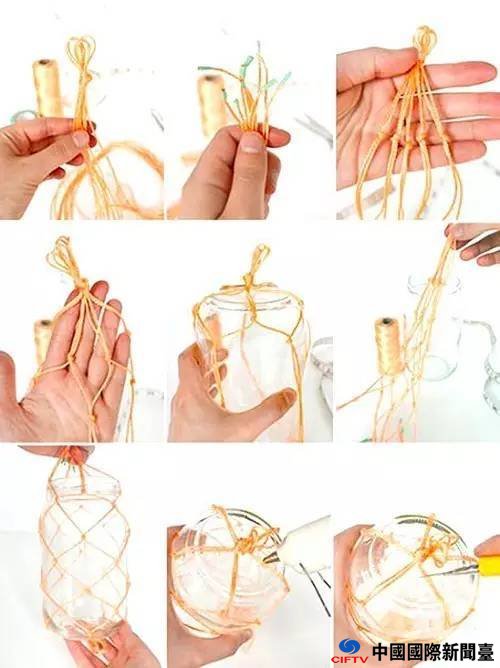 CIFTV 中國國際新聞臺